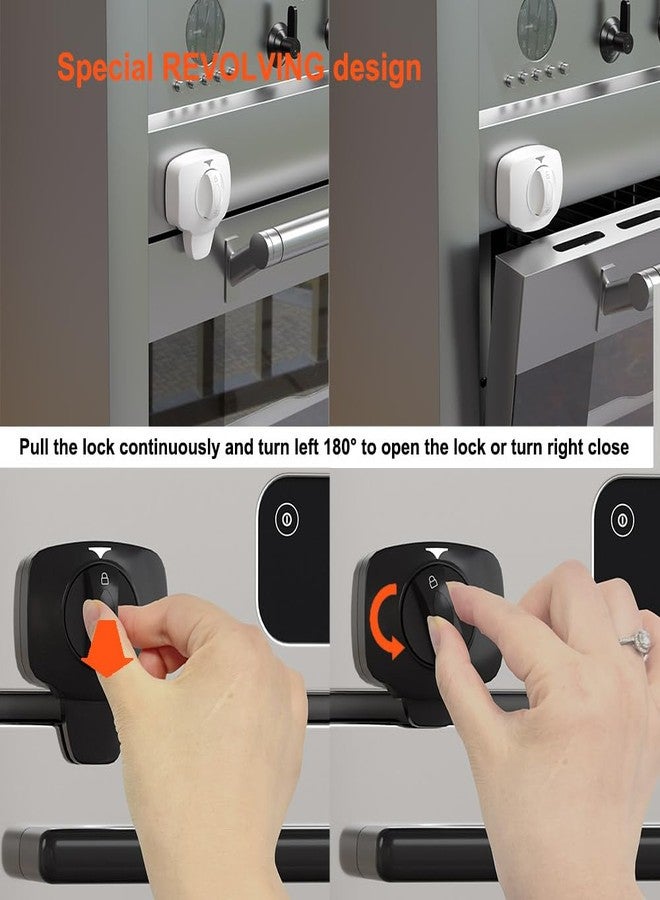 Special REVOLVING design

Pull the lock continuously and turn left 180° to open the lock or turn right close